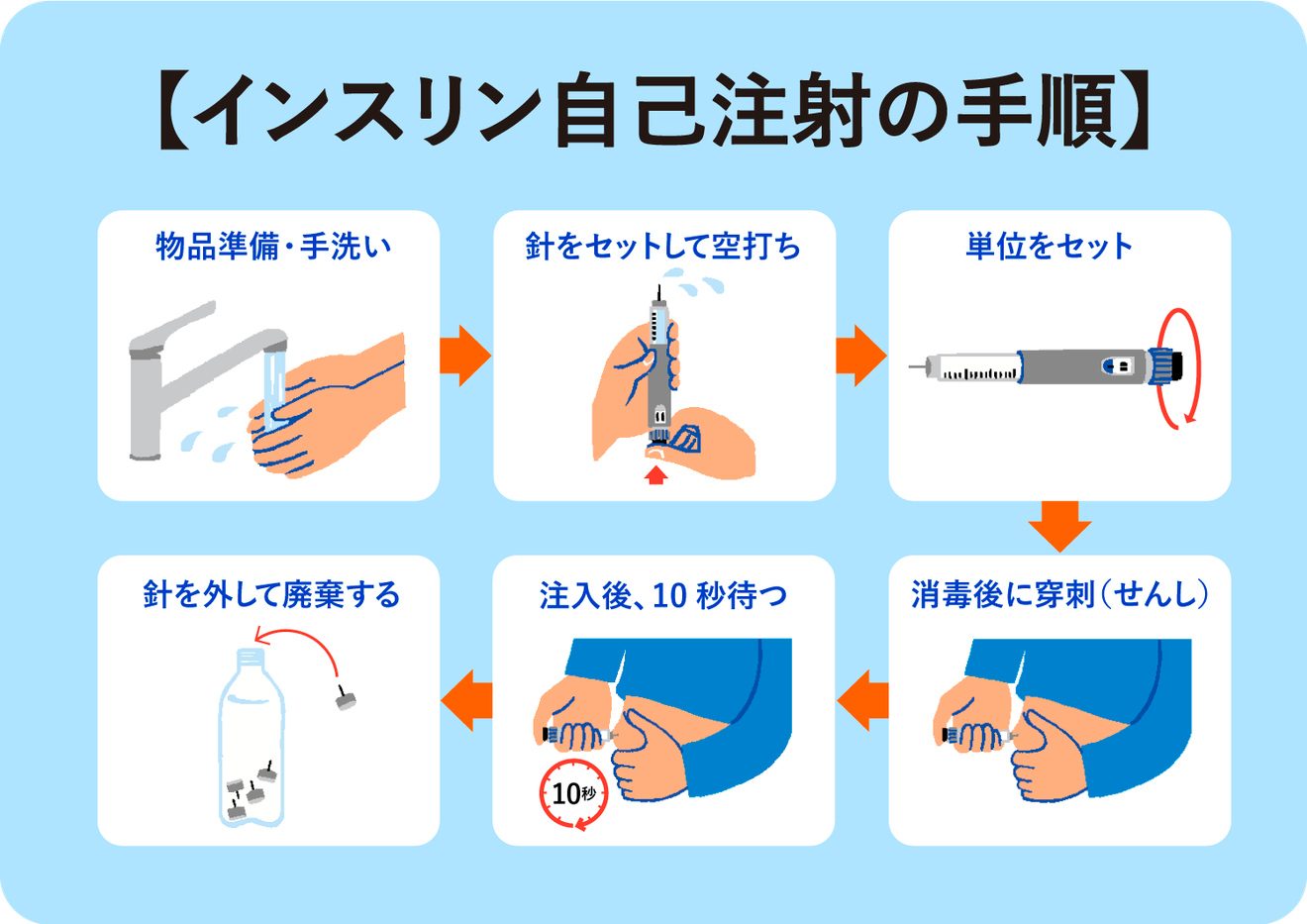 【インスリン自己注射の手順】

物品準備・手洗い

針をセットして空打ち

単位をセット

消毒後に穿刺（せんし）

注入後、10 秒待つ

10秒

針を外して廃棄する