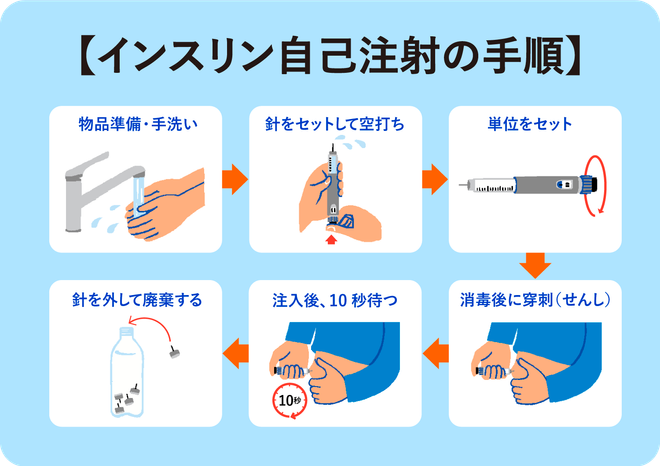 【インスリン自己注射の手順】

物品準備・手洗い

針をセットして空打ち

単位をセット

消毒後に穿刺（せんし）

注入後、10 秒待つ

10秒

針を外して廃棄する