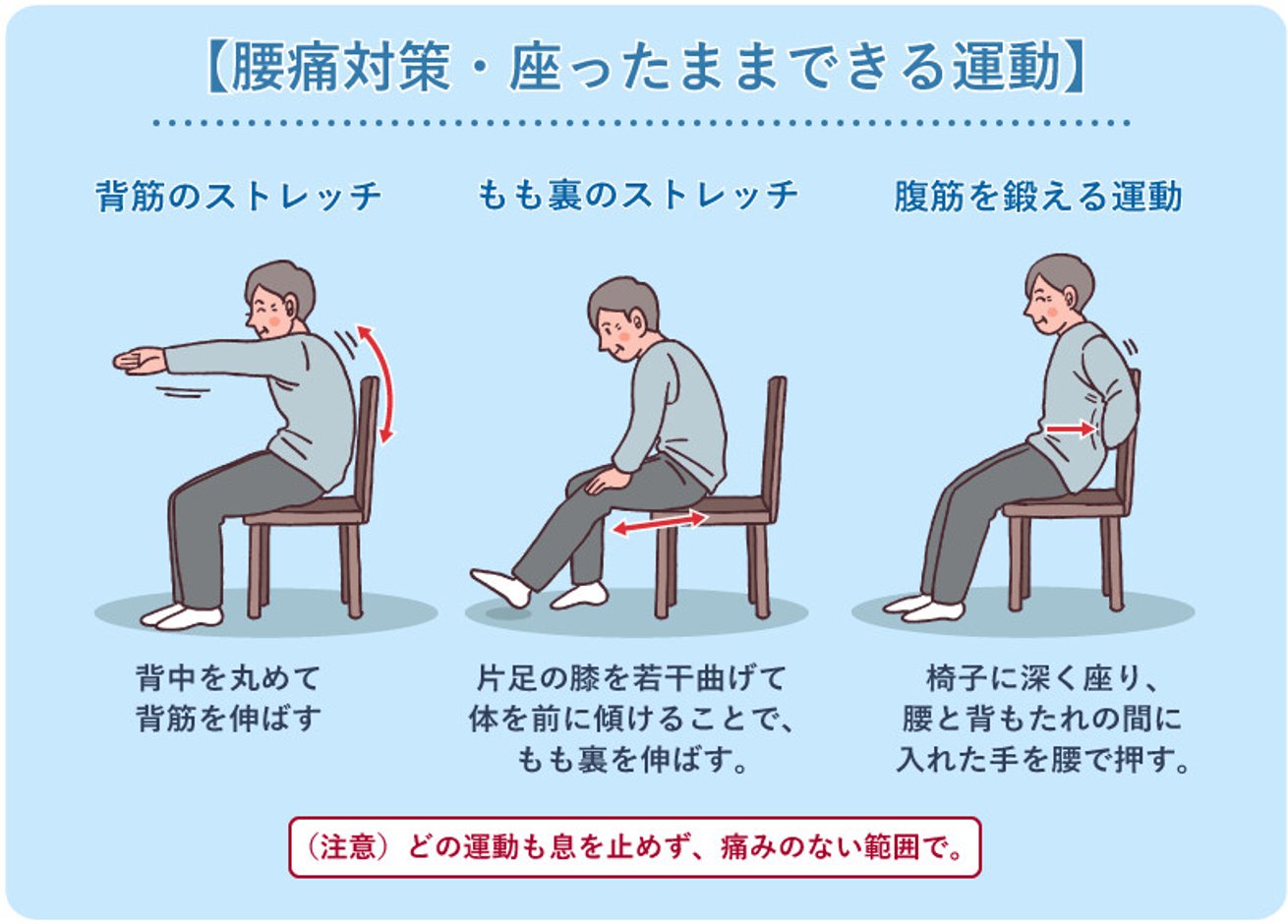 【腰痛対策・座ったままできる運動】

背筋のストレッチ

背中を丸めて
背筋を伸ばす

もも裏のストレッチ

片足の膝を若干曲げて
体を前に傾けることで、
もも裏を伸ばす。

腹筋を鍛える運動

椅子に深く座り、
腰と背もたれの間に
入れた手を腰で押す。

（注意）どの運動も息を止めず、痛みのない範囲で。