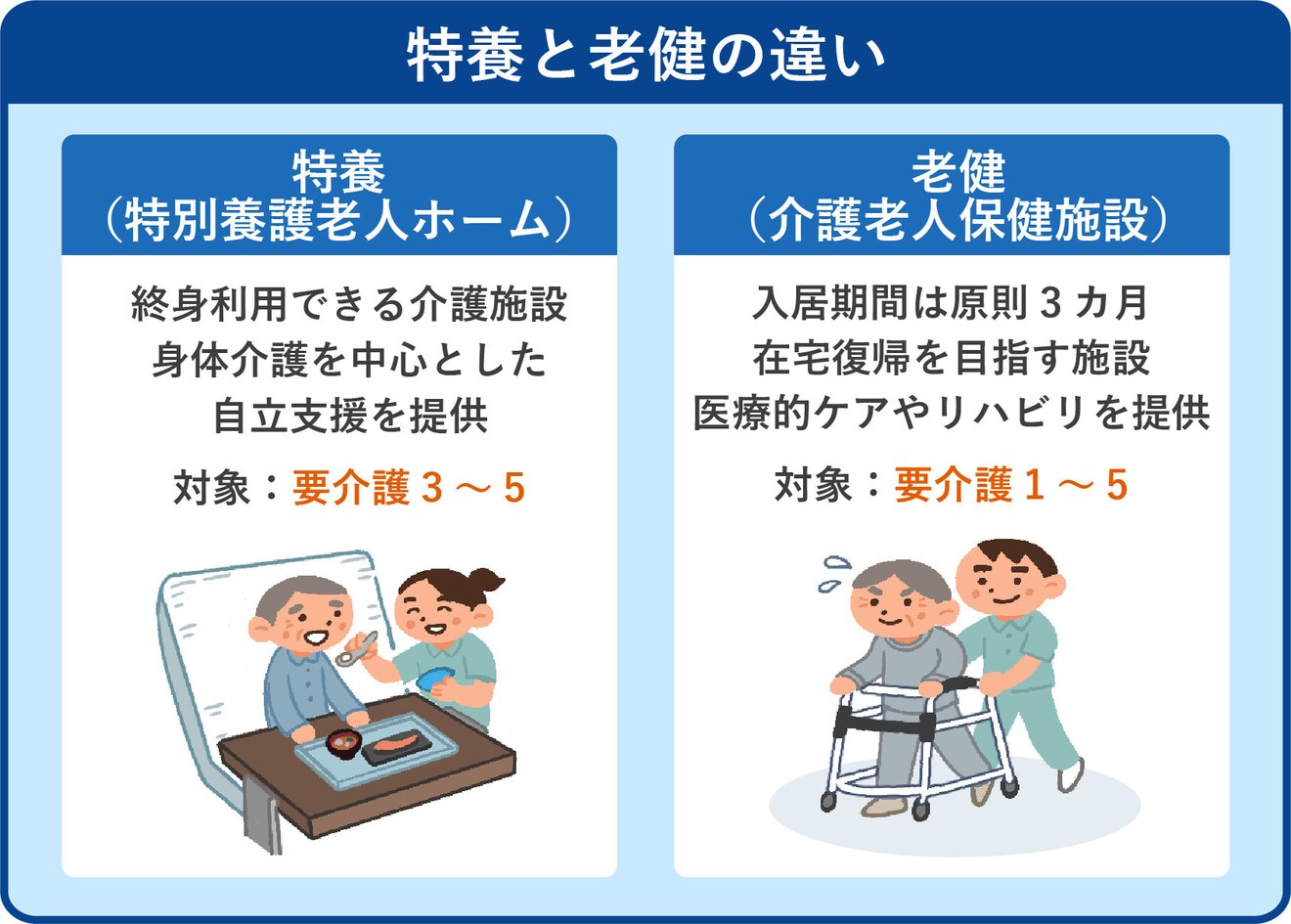 特養と老健の違い

特養
（特別養護老人ホーム）

終身利用できる介護施設
身体介護を中心とした
自立支援を提供

対象：要介護３～５

老健
（介護老人保健施設）

入居期間は原則３カ月
在宅復帰を目指す施設
医療的ケアやリハビリを提供

対象：要介護１～５